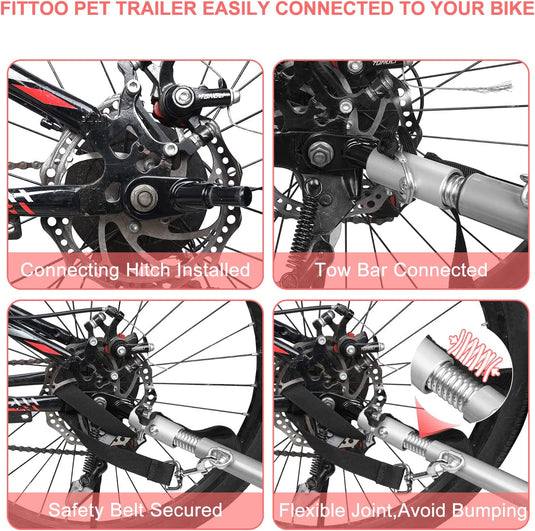 FITTOO PET TRAILER EASILY CONNECTED TO YOUR BIKE

Connecting Hitch Installed

Tow Bar Connected

Safety Belt Secured

Flexible Joint,Avoid Bumping