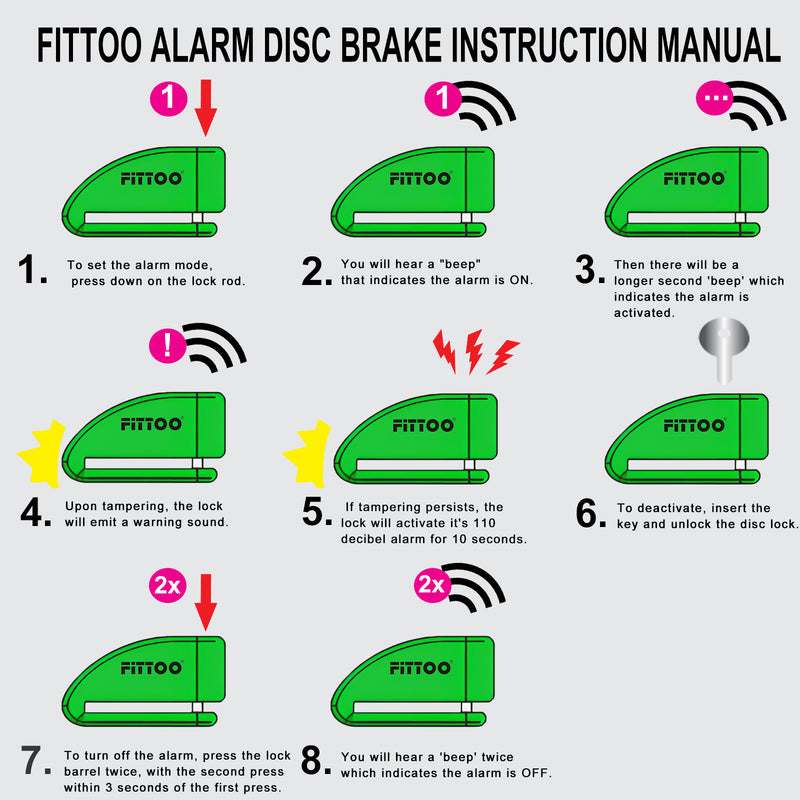 FITTOO ALARM DISC BRAKE INSTRUCTION MANUAL

1

FITTOO

1. To set the alarm mode, press down on the lock rod.

1

FITTOO

2. You will hear a "beep" that indicates the alarm is ON.

...

FITTOO

3. Then there will be a longer second 'beep' which indicates the alarm is activated.

!

FITTOO

4. Upon tampering, the lock will emit a warning sound.

FITTOO

5. If tampering persists, the lock will activate it's 110 decibel alarm for 10 seconds.

FITTOO

6. To deactivate, insert the key and unlock the disc lock.

2x

FITTOO

7. To turn off the alarm, press the lock barrel twice, with the second press within 3 seconds of the first press.

2x

FITTOO

8. You will hear a 'beep' twice which indicates the alarm is OFF.