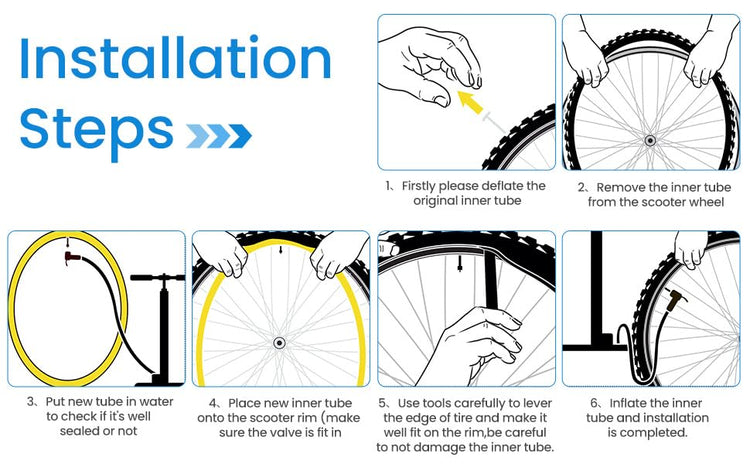 Installation Steps

1、Firstly please deflate the original inner tube

2、Remove the inner tube from the scooter wheel

3、Put new tube in water to check if it's well sealed or not

4、Place new inner tube onto the scooter rim (make sure the valve is fit in

5、Use tools carefully to lever the edge of tire and make it well fit on the rim,be careful to not damage the inner tube.

6、Inflate the inner tube and installation is completed.