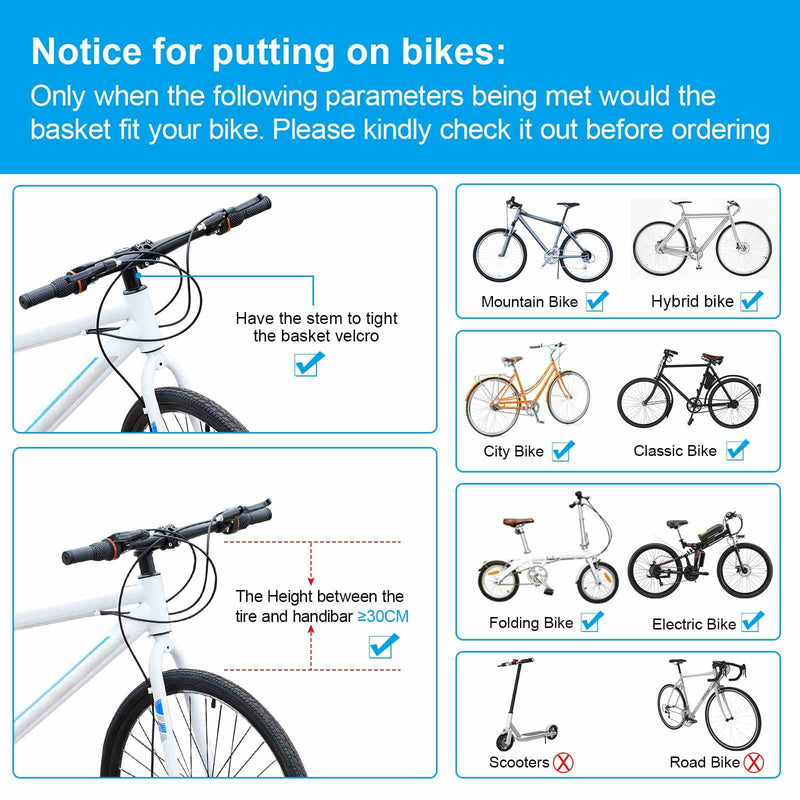 Notice for putting on bikes:
Only when the following parameters being met would the basket fit your bike. Please kindly check it out before ordering

Have the stem to tight the basket velcro

The Height between the tire and handibar ≥30CM

Mountain Bike

Hybrid bike

City Bike

Classic Bike

Folding Bike

Electric Bike

Scooters

Road Bike