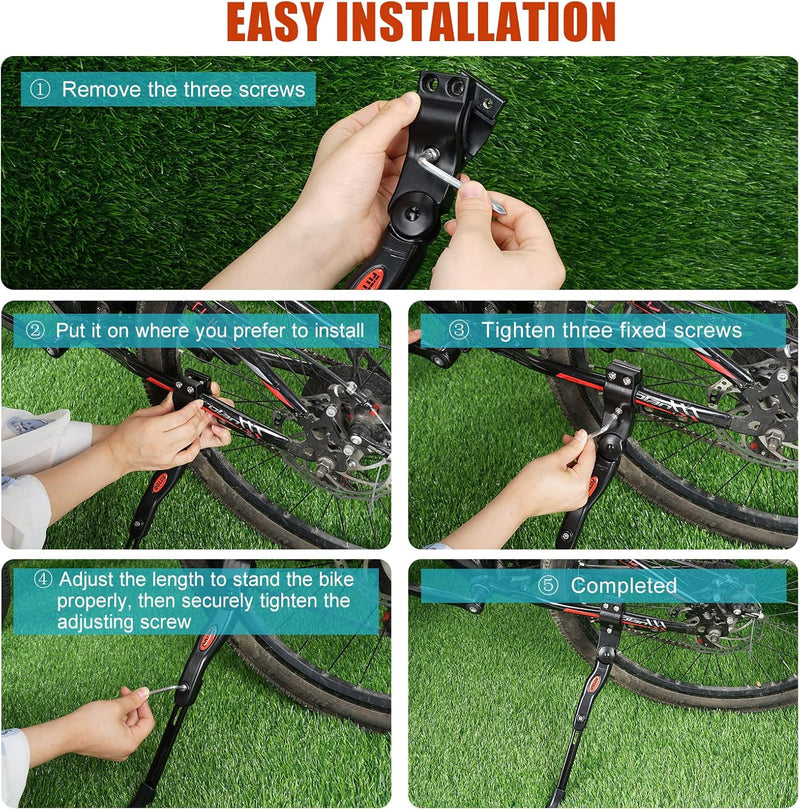 EASY INSTALLATION

① Remove the three screws

② Put it on where you prefer to install

③ Tighten three fixed screws

④ Adjust the length to stand the bike properly, then securely tighten the adjusting screw

⑤ Completed