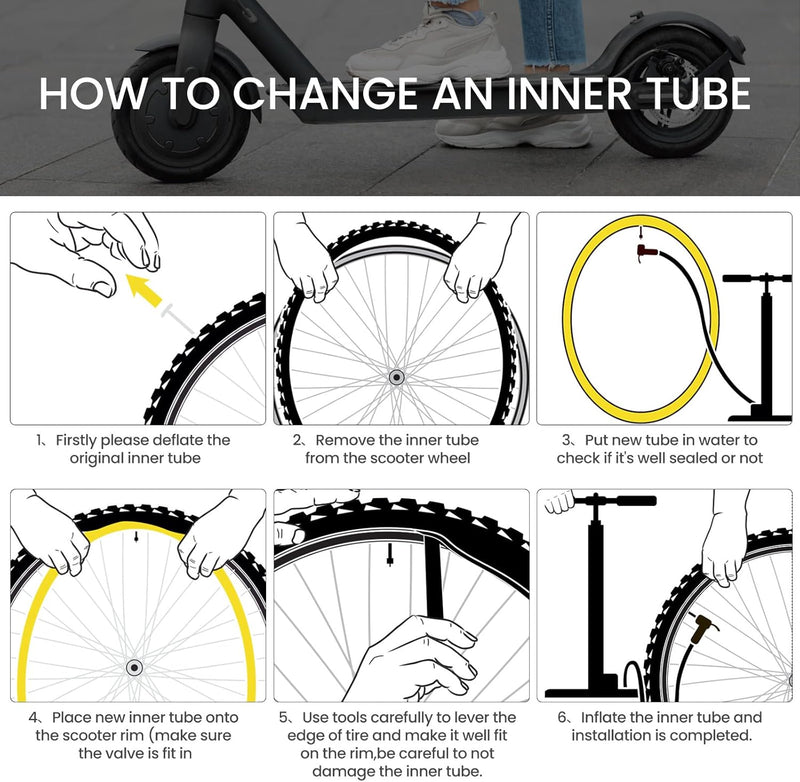 HOW TO CHANGE AN INNER TUBE

1、Firstly please deflate the original inner tube

2、Remove the inner tube from the scooter wheel

3、Put new tube in water to check if it's well sealed or not

4、Place new inner tube onto the scooter rim (make sure the valve is fit in

5、Use tools carefully to lever the edge of tire and make it well fit on the rim,be careful to not damage the inner tube.

6、Inflate the inner tube and installation is completed.