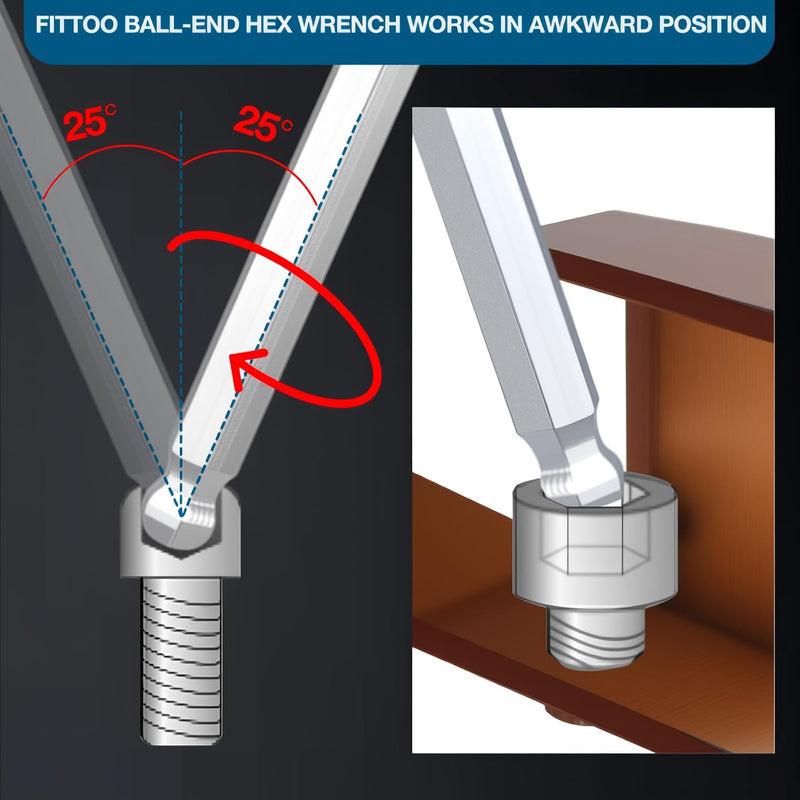 FITTOO BALL-END HEX WRENCH WORKS IN AWKWARD POSITION

25°

25°