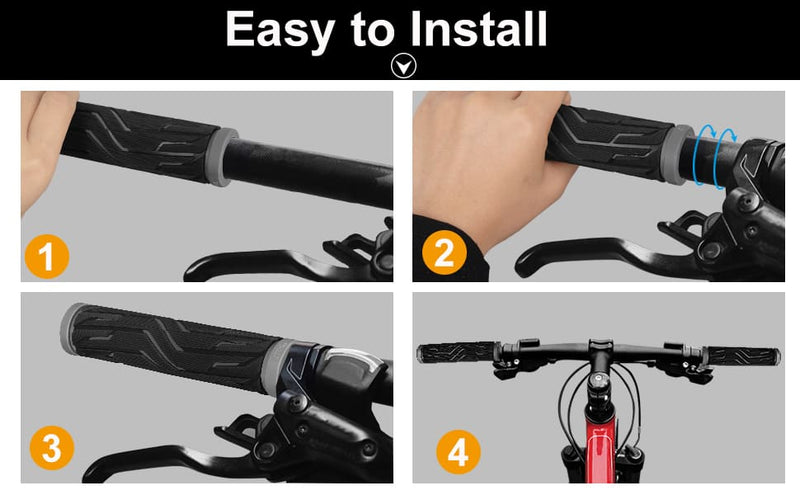 Easy to Install

1

2

3

4