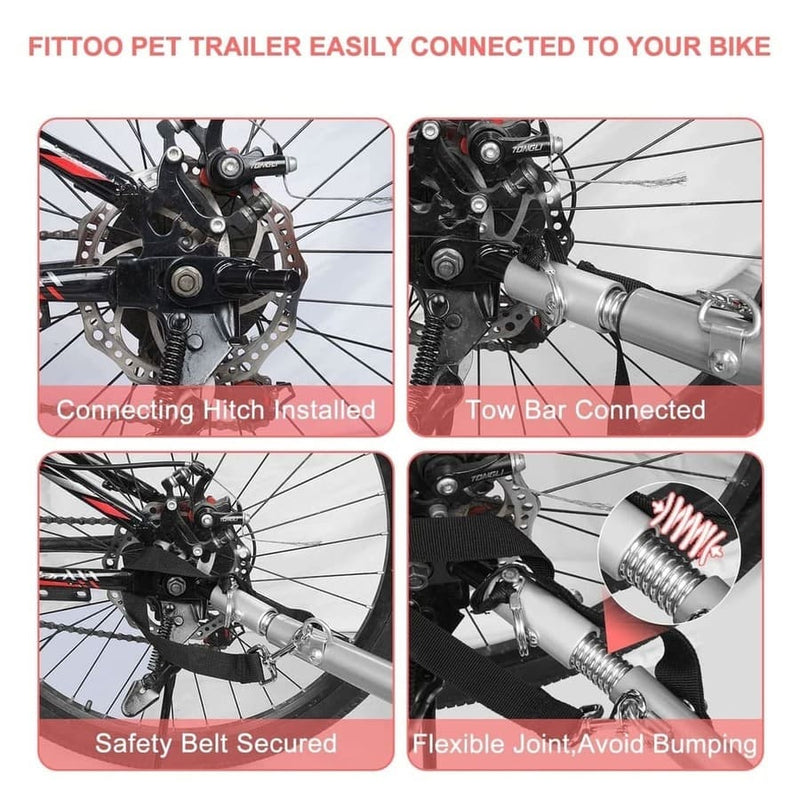 FITTOO PET TRAILER EASILY CONNECTED TO YOUR BIKE

TONGLI

Connecting Hitch Installed

TONGLI

Tow Bar Connected

TONGLI

Safety Belt Secured

TONGLI

Flexible Joint,Avoid Bumping