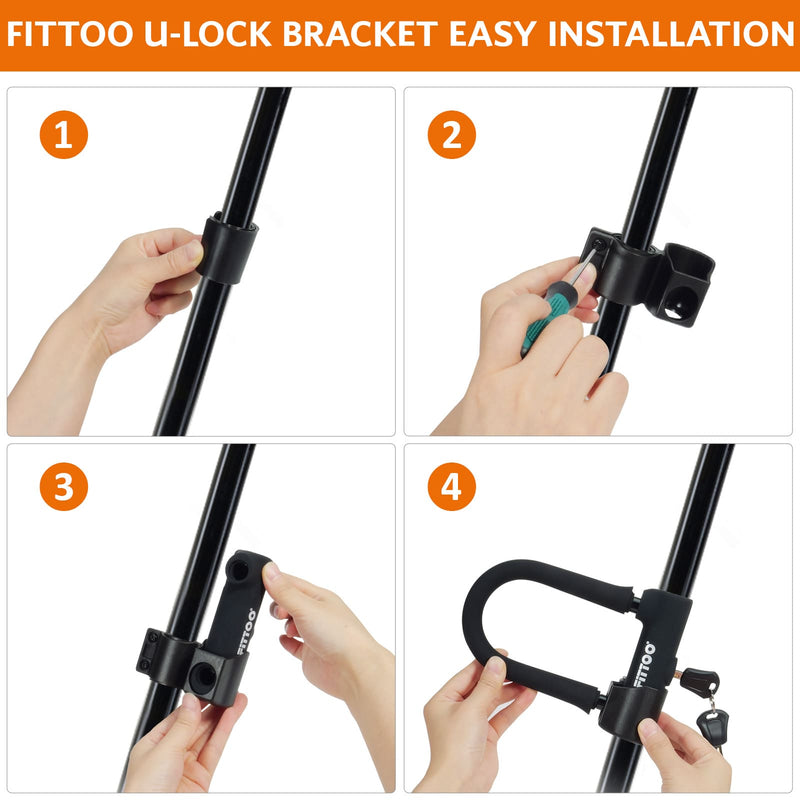 FITTOO U-LOCK BRACKET EASY INSTALLATION

1

2

3

FITTOO

4

FITTOO