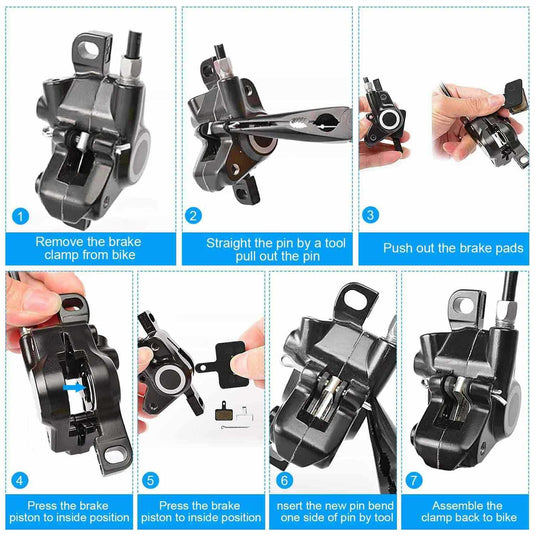 1
Remove the brake clamp from bike

2
Straight the pin by a tool pull out the pin

3
Push out the brake pads

4
Press the brake piston to inside position

5
Press the brake piston to inside position

6
nsert the new pin bend one side of pin by tool

7
Assemble the clamp back to bike