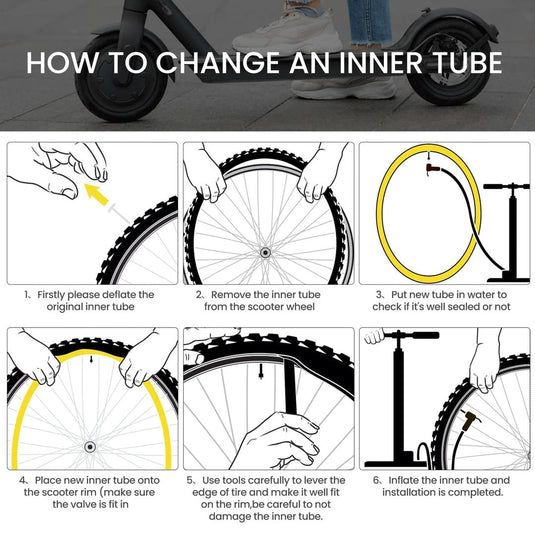 HOW TO CHANGE AN INNER TUBE

1、Firstly please deflate the original inner tube

2、Remove the inner tube from the scooter wheel

3、Put new tube in water to check if it's well sealed or not

4、Place new inner tube onto the scooter rim (make sure the valve is fit in

5、Use tools carefully to lever the edge of tire and make it well fit on the rim,be careful to not damage the inner tube.

6、Inflate the inner tube and installation is completed.