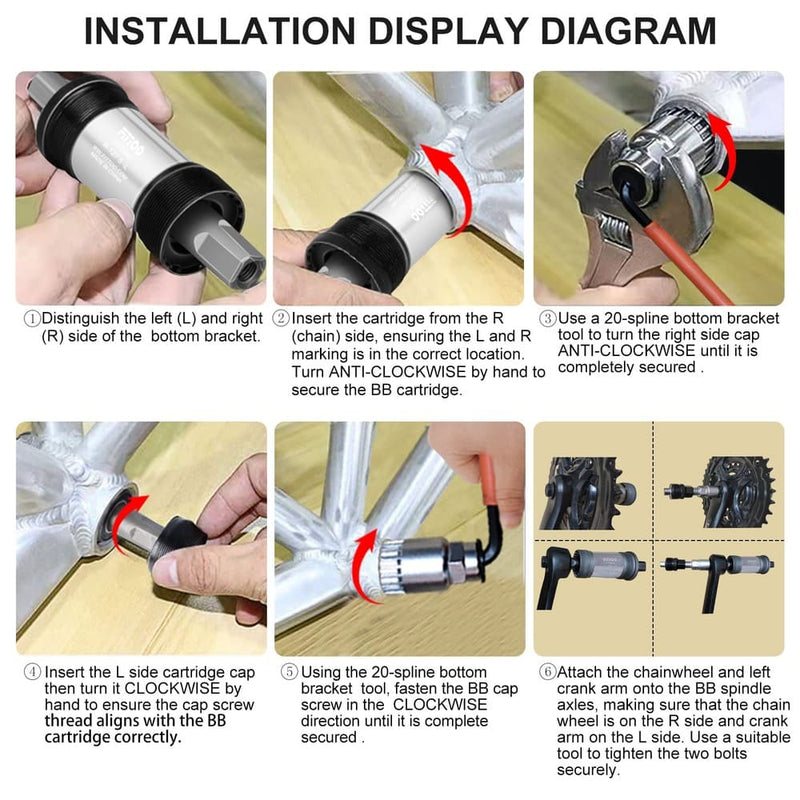 INSTALLATION DISPLAY DIAGRAM

①Distinguish the left (L) and right (R) side of the bottom bracket.

②Insert the cartridge from the R (chain) side, ensuring the L and R marking is in the correct location. Turn ANTI-CLOCKWISE by hand to secure the BB cartridge.

③Use a 20-spline bottom bracket tool to turn the right side cap ANTI-CLOCKWISE until it is completely secured .

④Insert the L side cartridge cap then turn it CLOCKWISE by hand to ensure the cap screw thread aligns with the BB cartridge correctly.

⑤Using the 20-spline bottom bracket tool, fasten the BB cap screw in the CLOCKWISE direction until it is complete secured .

⑥Attach the chainwheel and left crank arm onto the BB spindle axles, making sure that the chain wheel is on the R side and crank arm on the L side. Use a suitable tool to tighten the two bolts securely.