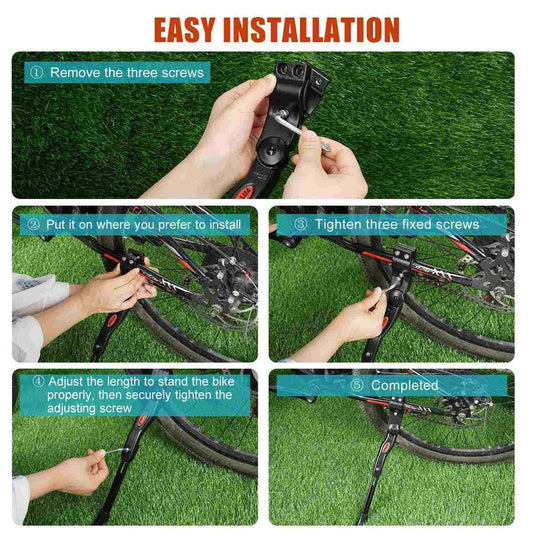 EASY INSTALLATION

① Remove the three screws

② Put it on where you prefer to install

③ Tighten three fixed screws

④ Adjust the length to stand the bike properly, then securely tighten the adjusting screw

⑤ Completed