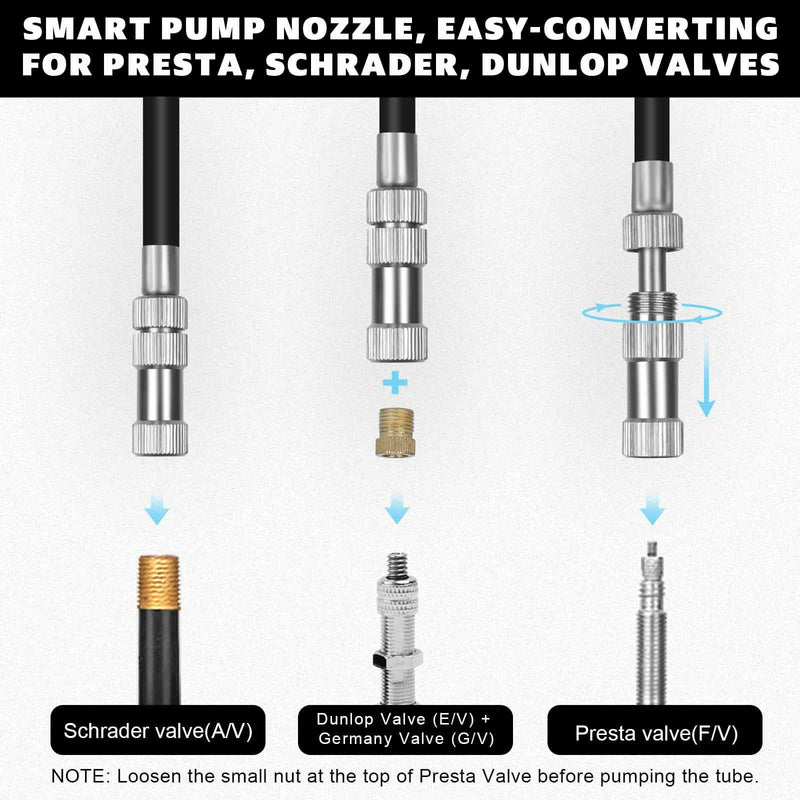 SMART PUMP NOZZLE, EASY-CONVERTING FOR PRESTA, SCHRADER, DUNLOP VALVES

Schrader valve(A/V)

Dunlop Valve (E/V) + Germany Valve (G/V)

Presta valve(F/V)

NOTE: Loosen the small nut at the top of Presta Valve before pumping the tube.