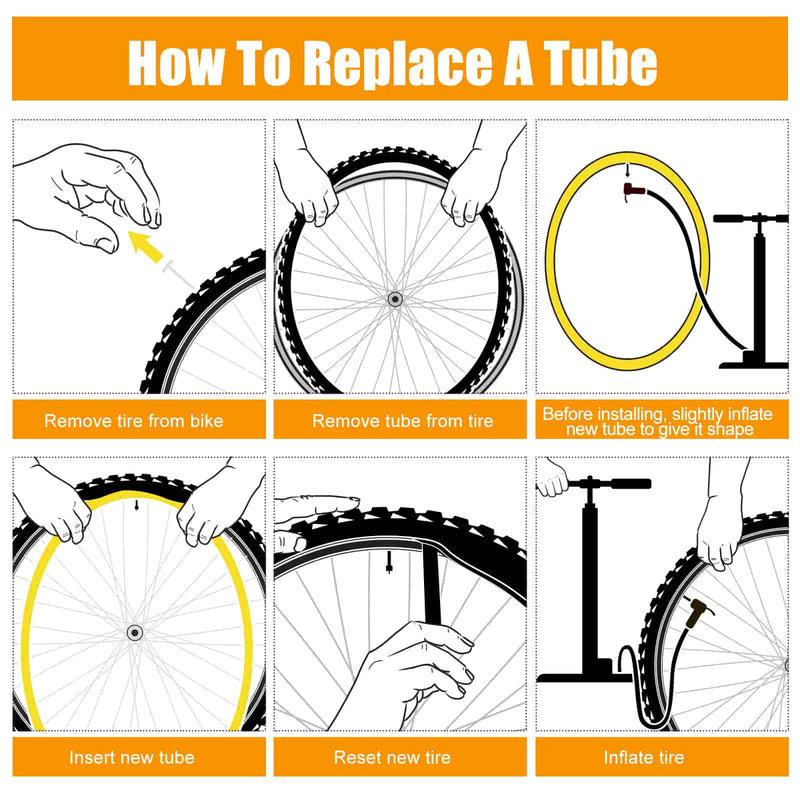 How To Replace A Tube

Remove tire from bike

Remove tube from tire

Before installing, slightly inflate new tube to give it shape

Insert new tube

Reset new tire

Inflate tire