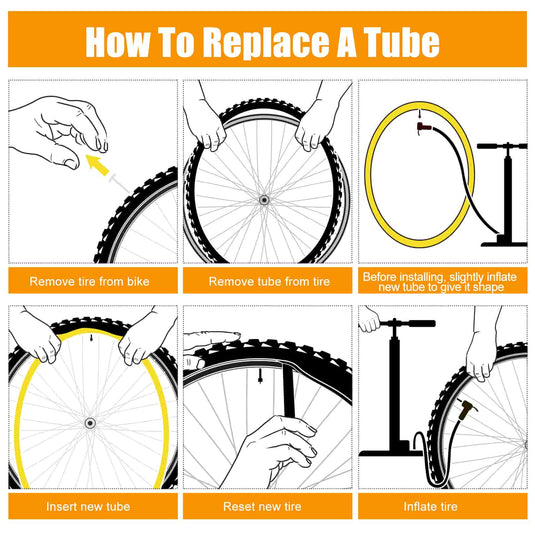 How To Replace A Tube

Remove tire from bike

Remove tube from tire

Before installing, slightly inflate new tube to give it shape

Insert new tube

Reset new tire

Inflate tire