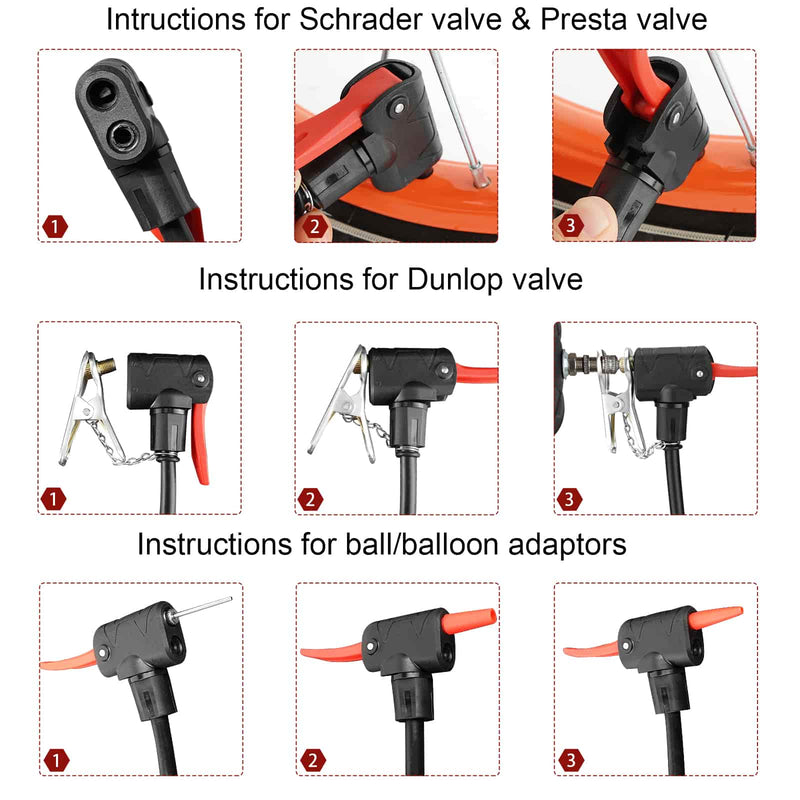 Intructions for Schrader valve & Presta valve

1

2

3

Instructions for Dunlop valve

1

2

3

Instructions for ball/balloon adaptors

1

2

3