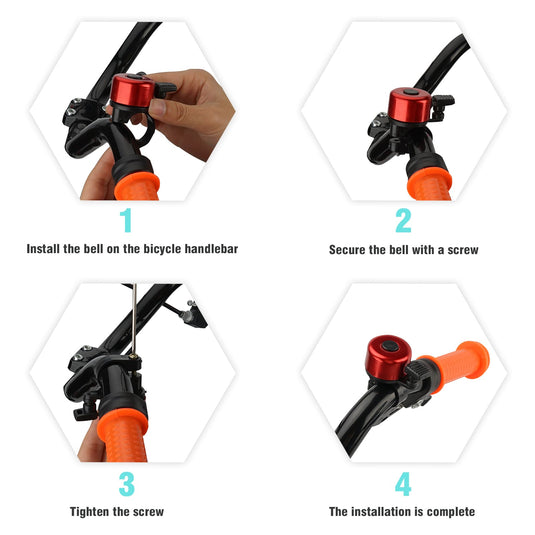 1
Install the bell on the bicycle handlebar

2
Secure the bell with a screw

3
Tighten the screw

4
The installation is complete