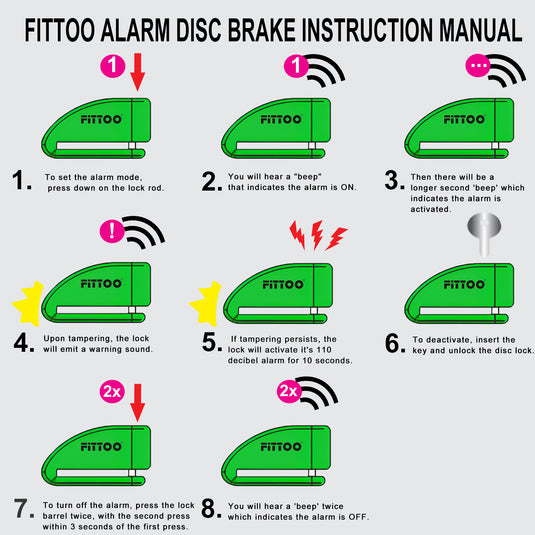 FITTOO ALARM DISC BRAKE INSTRUCTION MANUAL

1

FITTOO

1. To set the alarm mode, press down on the lock rod.

1

FITTOO

2. You will hear a "beep" that indicates the alarm is ON.

...

FITTOO

3. Then there will be a longer second 'beep' which indicates the alarm is activated.

!

FITTOO

4. Upon tampering, the lock will emit a warning sound.

FITTOO

5. If tampering persists, the lock will activate it's 110 decibel alarm for 10 seconds.

FITTOO

6. To deactivate, insert the key and unlock the disc lock.

2x

FITTOO

7. To turn off the alarm, press the lock barrel twice, with the second press within 3 seconds of the first press.

2x

FITTOO

8. You will hear a 'beep' twice which indicates the alarm is OFF.